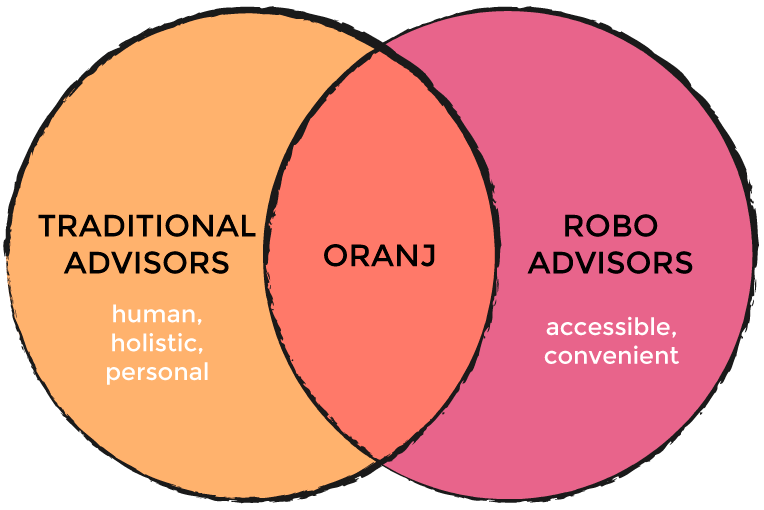 TRADITIONAL ADVISORS

human, holistic, personal

ORANJ

ROBO ADVISORS

accessible, convenient